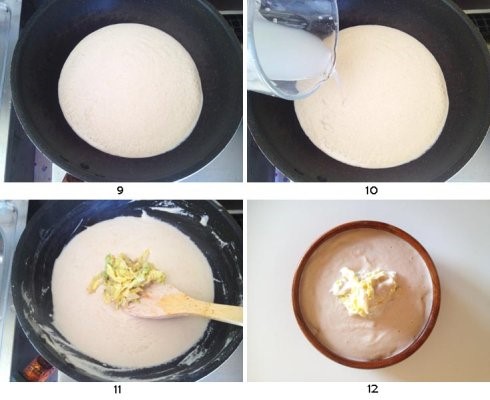 9

10

11

12